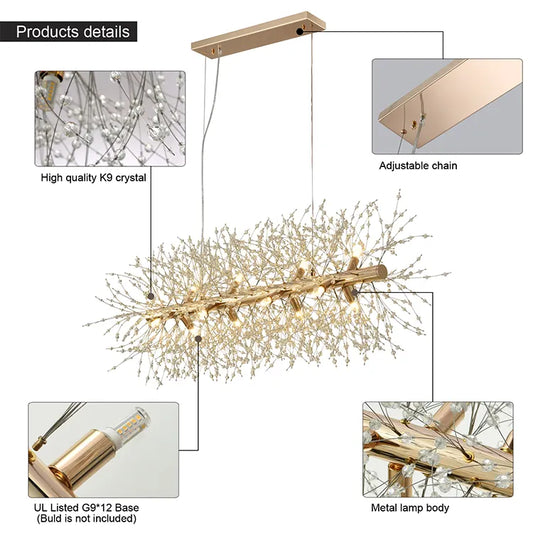 Products details

High quality K9 crystal

Adjustable chain

UL Listed G9*12 Base
(Buld is not included)

Metal lamp body